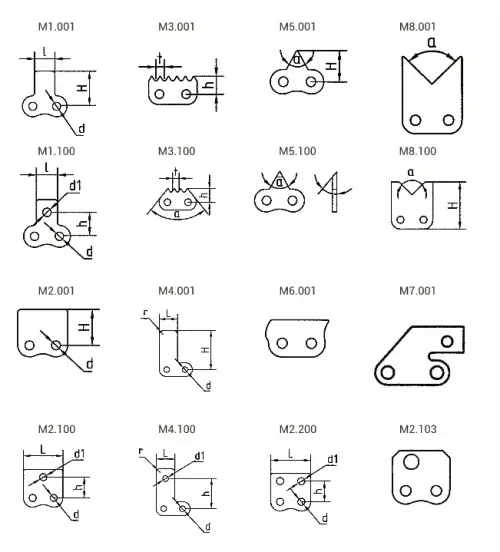 M1.001
l
H
d

M3.001
t
h

M5.001
a
H

M8.001
a

M1.100
l
d1
h
d

M3.100
t
h
a

M5.100
a

M8.100
a
H

M2.001
H
d

M4.001
r
L
H
d

M6.001

M7.001

M2.100
L
d1
h
d

M4.100
r
L
d1
h
d

M2.200
L
d1
h
d

M2.103